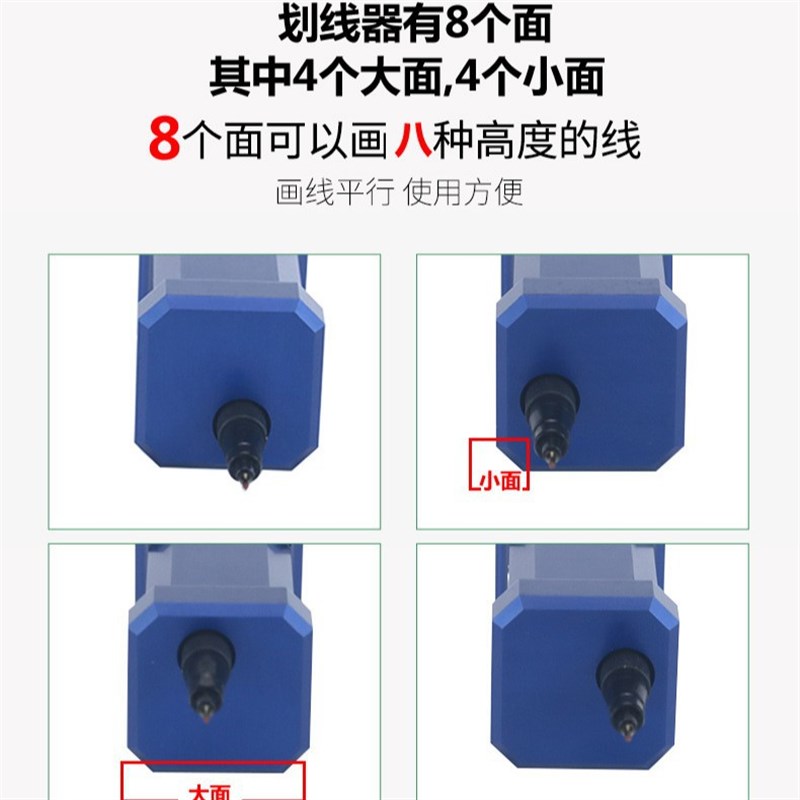 划线器有8个面
其中4个大面,4个小面

8个面可以画八种高度的线

画线平行 使用方便

小面

大面