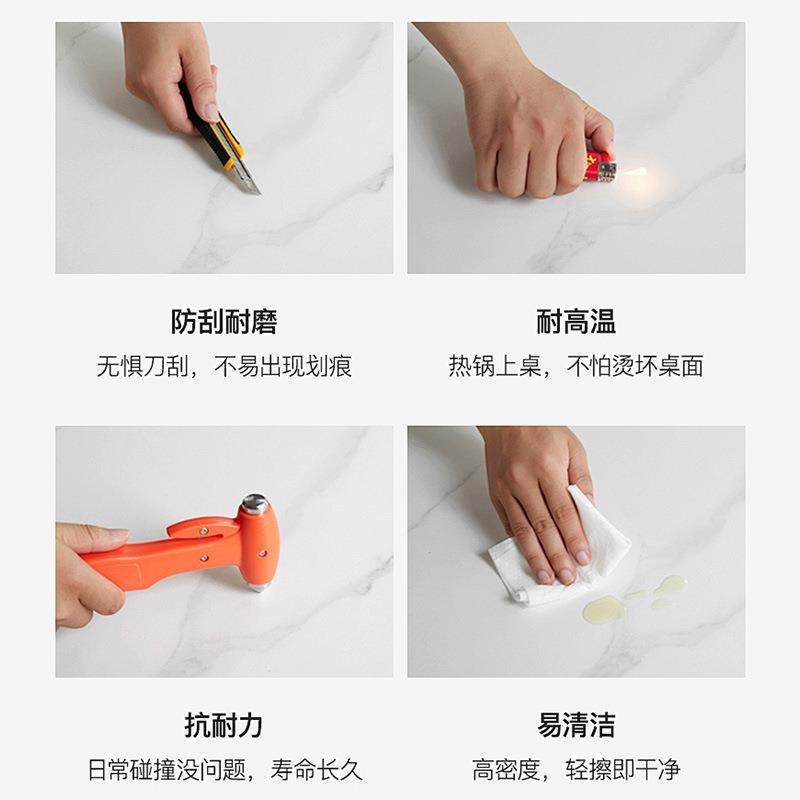 防刮耐磨
无惧刀刮，不易出现划痕

耐高温
热锅上桌，不怕烫坏桌面

抗耐力
日常碰撞没问题，寿命长久

易清洁
高密度，轻擦即干净