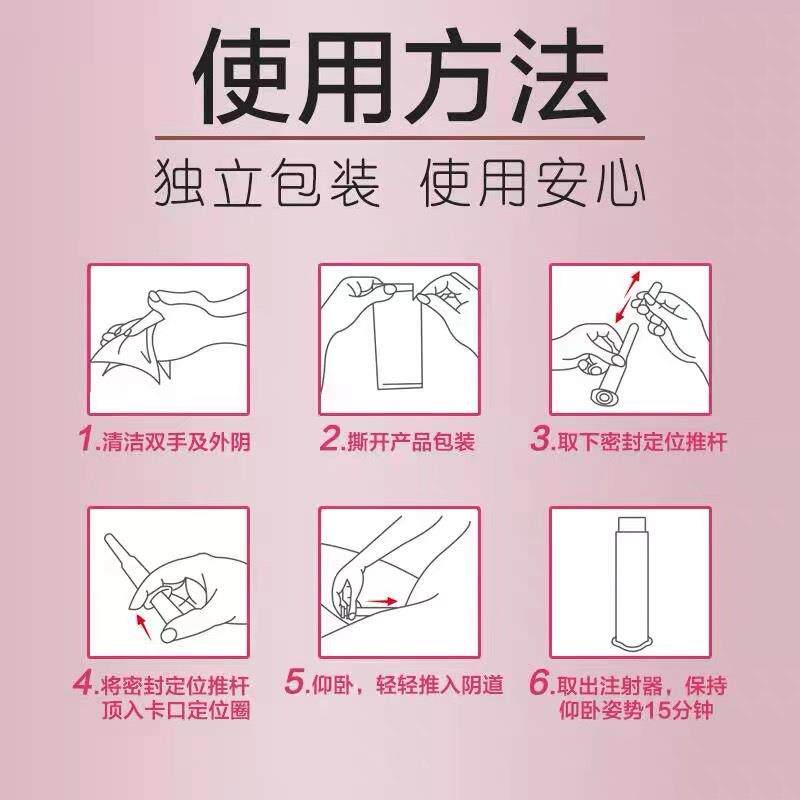 使用方法

独立包装 使用安心

1.清洁双手及外阴

2.撕开产品包装

3.取下密封定位推杆

4.将密封定位推杆顶入卡口定位圈

5.仰卧，轻轻推入阴道

6.取出注射器，保持仰卧姿势15分钟