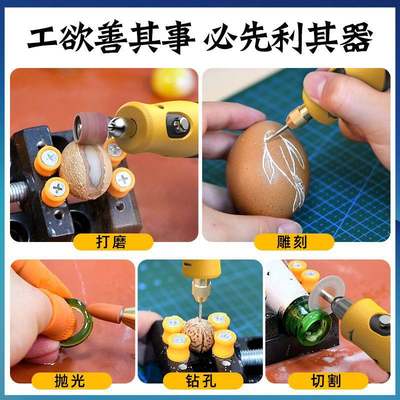 工欲善其事 必先利其器

打磨

雕刻

抛光

钻孔

切割