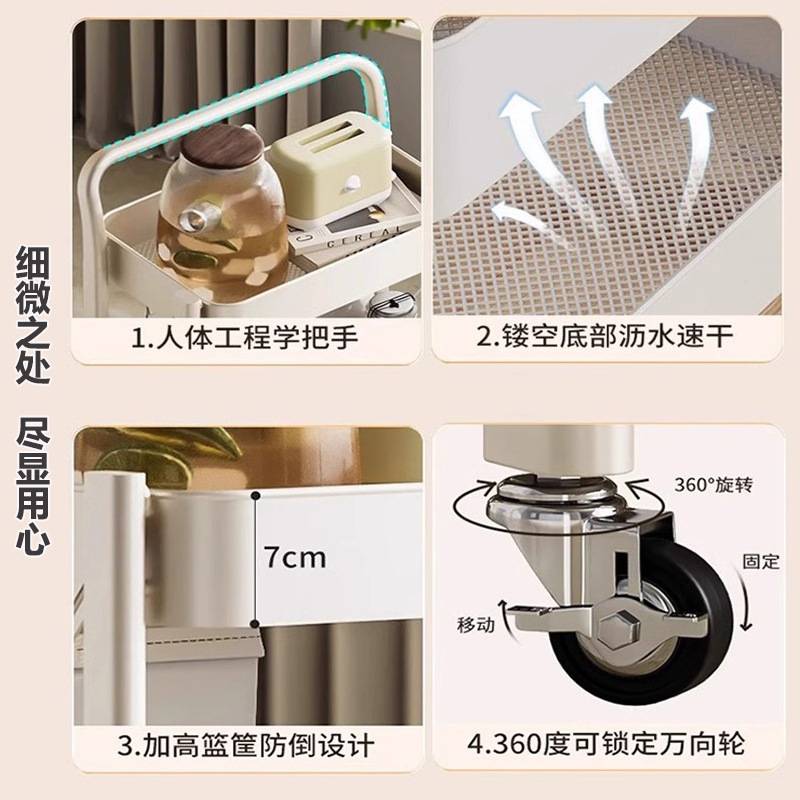 细微之处 尽显用心

CEREAL

1.人体工程学把手

2.镂空底部沥水速干

7cm

3.加高篮筐防倒设计

360°旋转

固定

移动

4.360度可锁定万向轮