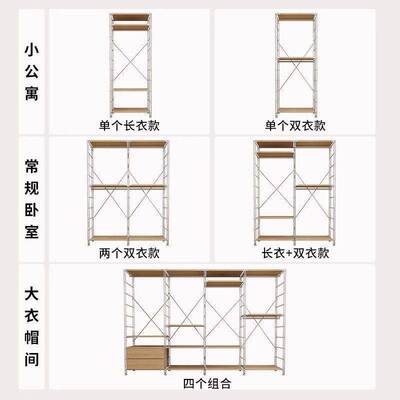 小公寓

单个长衣款

单个双衣款

常规卧室

两个双衣款

长衣+双衣款

大衣帽间

四个组合