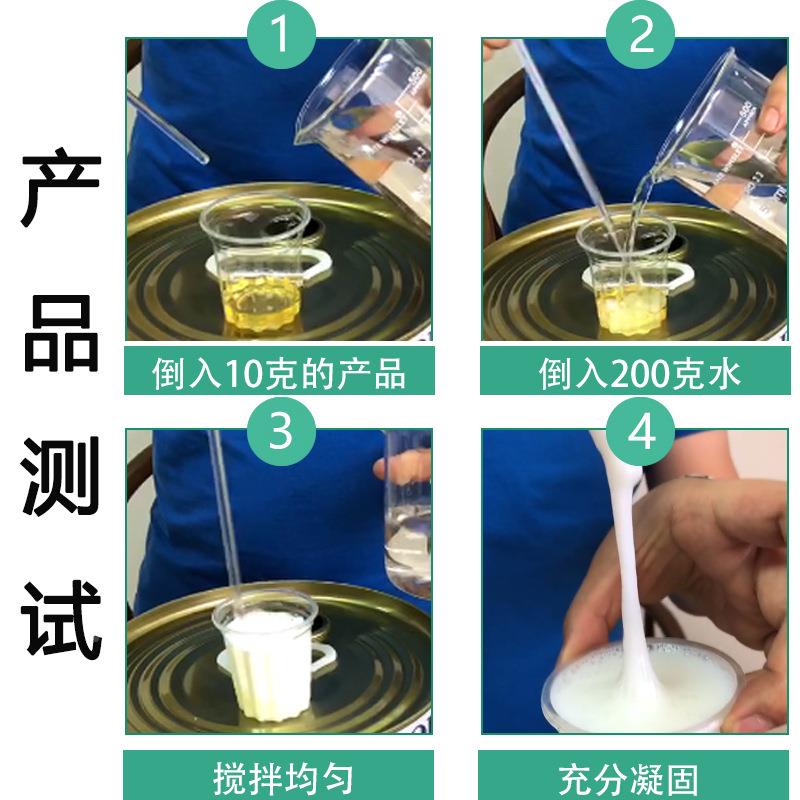 产品测试

1
倒入10克的产品

2
倒入200克水

3
搅拌均匀

4
充分凝固