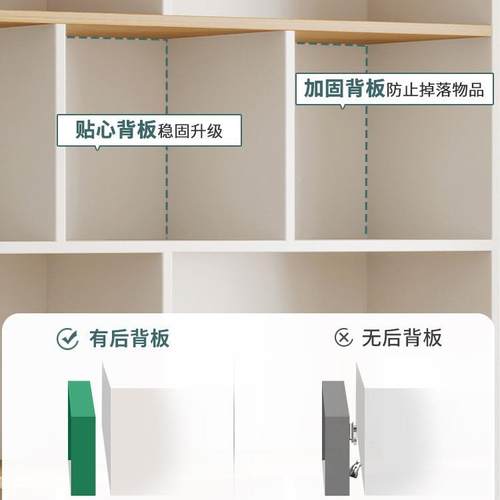 加固背板防止掉落物品

贴心背板稳固升级

有后背板

无后背板