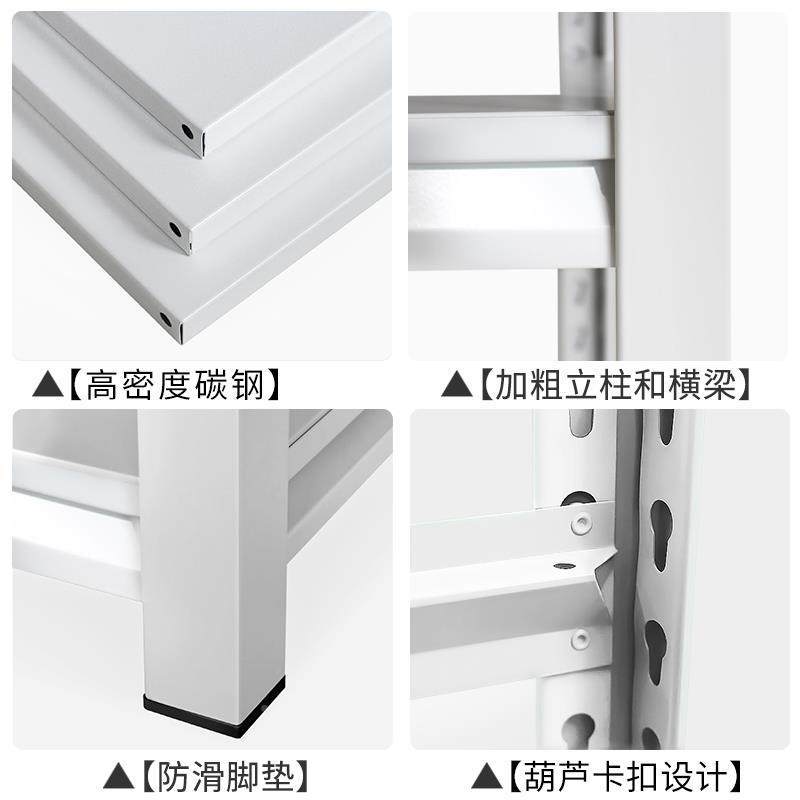 ▲【高密度碳钢】

▲【加粗立柱和横梁】

▲【防滑脚垫】

▲【葫芦卡扣设计】