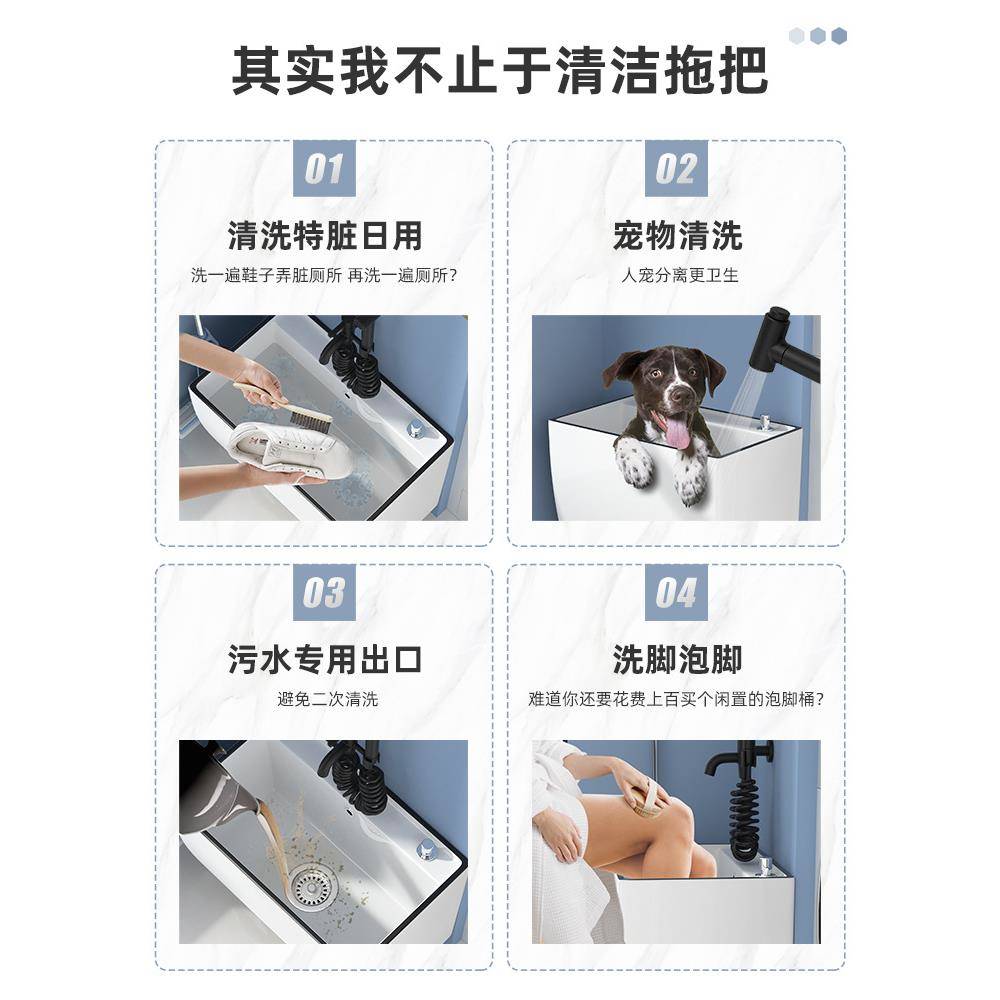 其实我不止于清洁拖把

01

清洗特脏日用

洗一遍鞋子弄脏厕所 再洗一遍厕所？

02

宠物清洗

人宠分离更卫生

03

污水专用出口

避免二次清洗

04

洗脚泡脚

难道你还要花费上百买个闲置的泡脚桶？