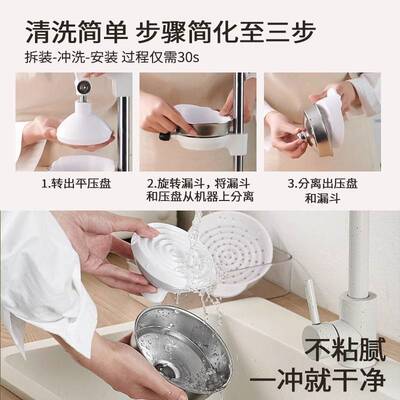 清洗简单 步骤简化至三步

拆装-冲洗-安装 过程仅需30s

1.转出平压盘

2.旋转漏斗，将漏斗和压盘从机器上分离

3.分离出压盘和漏斗

不粘腻
一冲就干净