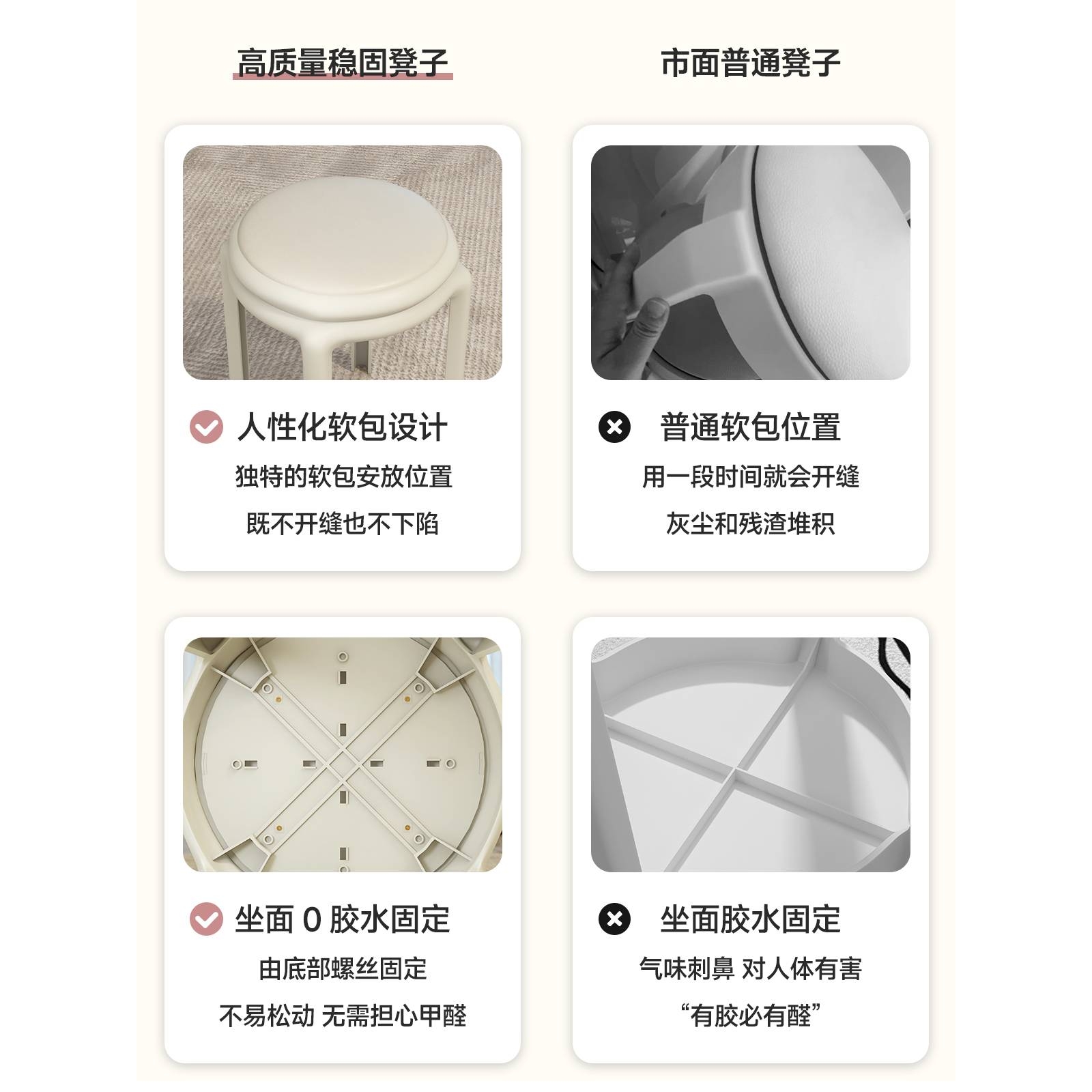 高质量稳固凳子

人性化软包设计

独特的软包安放位置

既不开缝也不下陷

坐面 0 胶水固定

由底部螺丝固定

不易松动 无需担心甲醛

市面普通凳子

普通软包位置

用一段时间就会开缝

灰尘和残渣堆积

坐面胶水固定

气味刺鼻 对人体有害

“有胶必有醛”