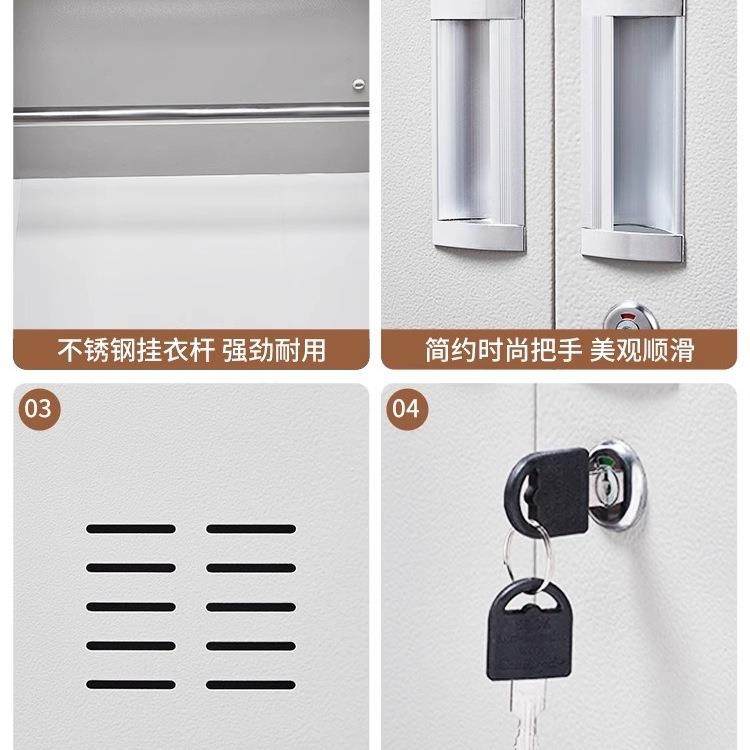 不锈钢挂衣杆 强劲耐用

简约时尚把手 美观顺滑

03

04