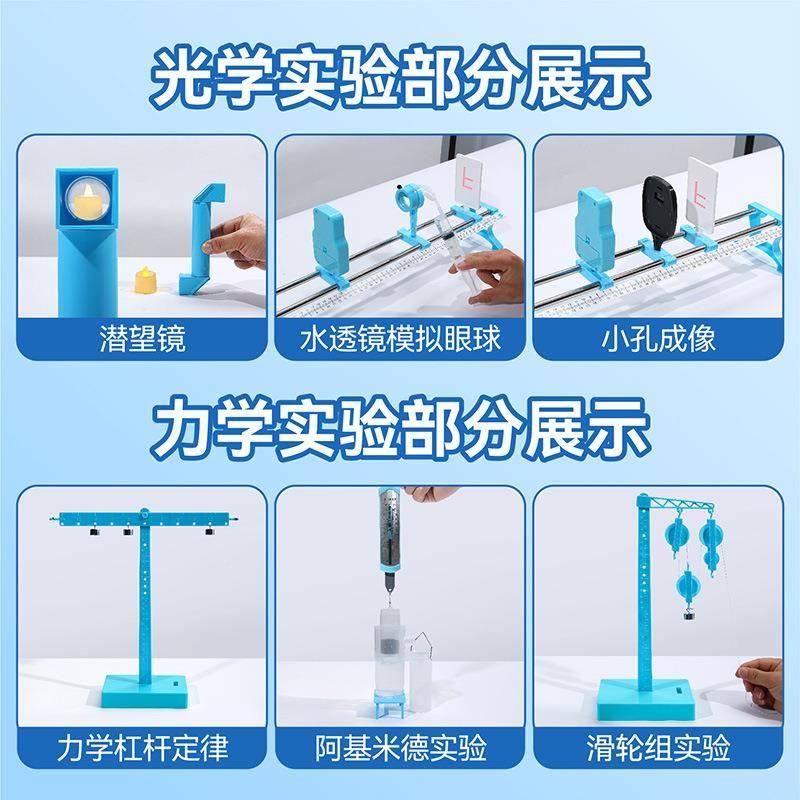 光学实验部分展示

潜望镜

水透镜模拟眼球

小孔成像

力学实验部分展示

力学杠杆定律

阿基米德实验

滑轮组实验