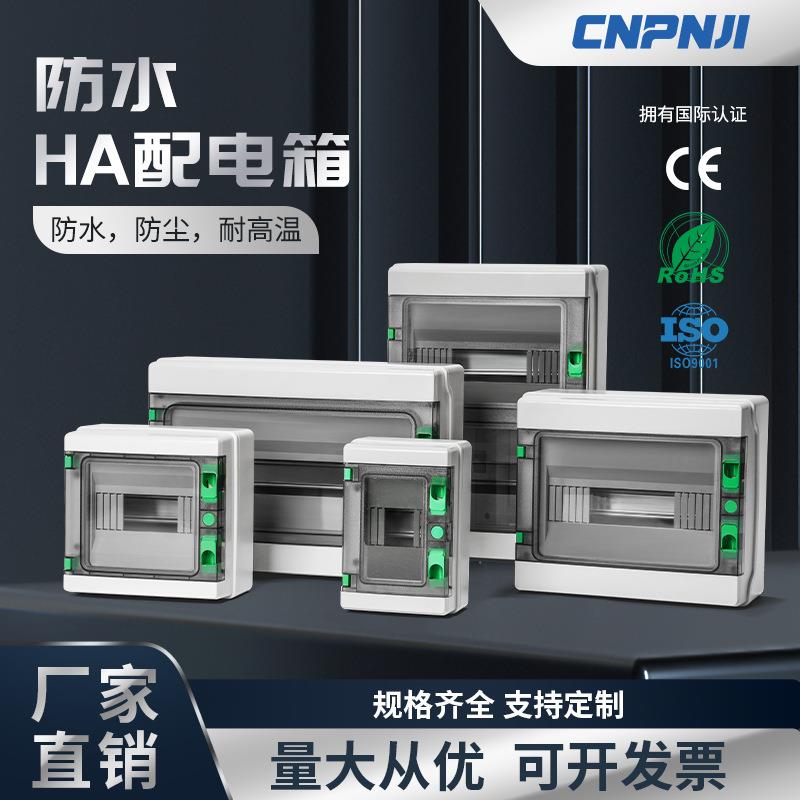 CNPNJI

防水
HA配电箱

防水，防尘，耐高温

拥有国际认证

CE

RoHS

ISO
ISO9001

厂家
直销

规格齐全 支持定制

量大从优 可开发票