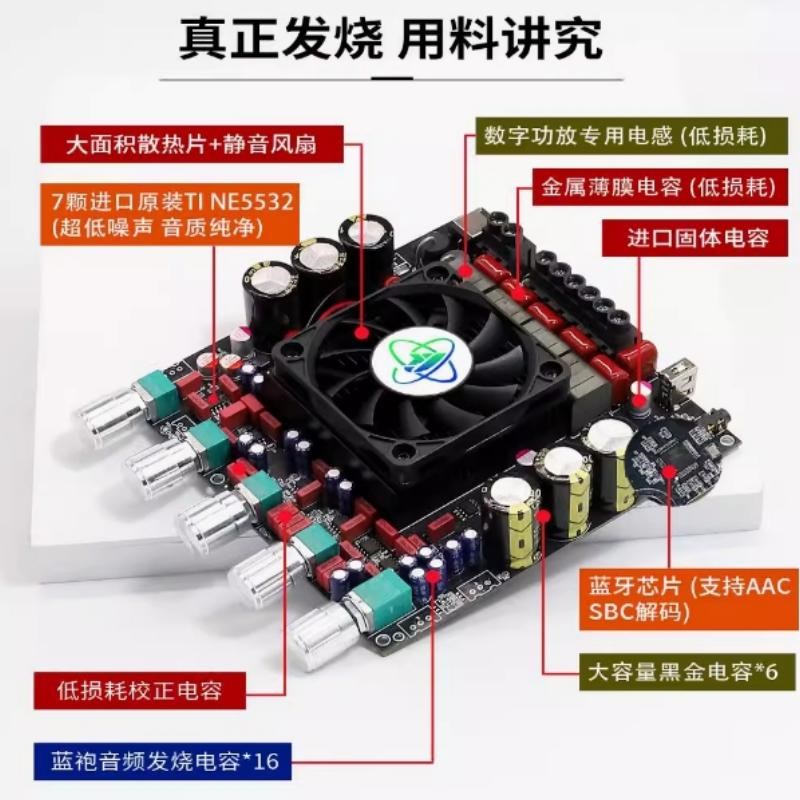 真正发烧 用料讲究

大面积散热片+静音风扇

7颗进口原装TI NE5532
(超低噪声 音质纯净)

数字功放专用电感 (低损耗)

金属薄膜电容 (低损耗)

进口固体电容

蓝牙芯片 (支持AAC SBC解码)

大容量黑金电容*6

低损耗校正电容

蓝袍音频发烧电容*16