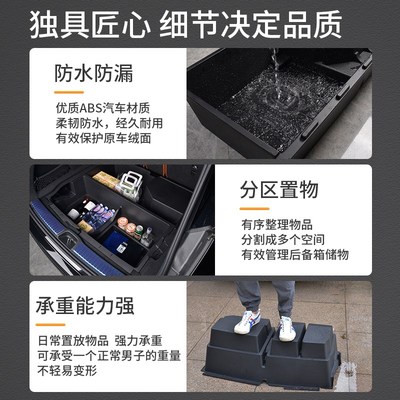 独具匠心 细节决定品质

防水防漏

优质ABS汽车材质
柔韧防水，经久耐用
有效保护原车绒面

分区置物

有序整理物品
分割成多个空间
有效管理后备箱储物

承重能力强

日常置放物品 强力承重
可承受一个正常男子的重量
不轻易变形