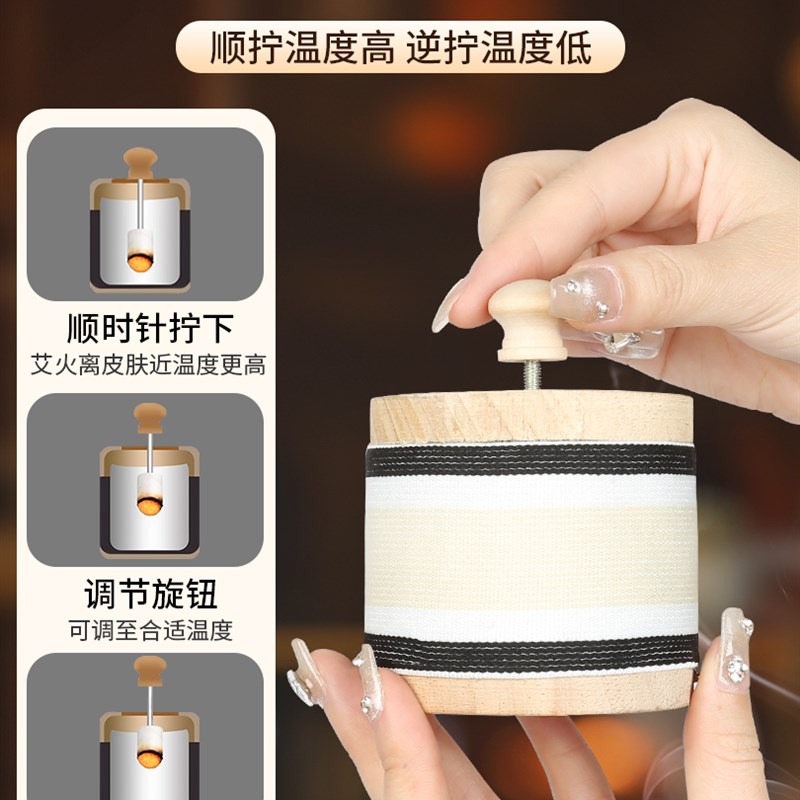 顺拧温度高 逆拧温度低

顺时针拧下
艾火离皮肤近温度更高

调节旋钮
可调至合适温度