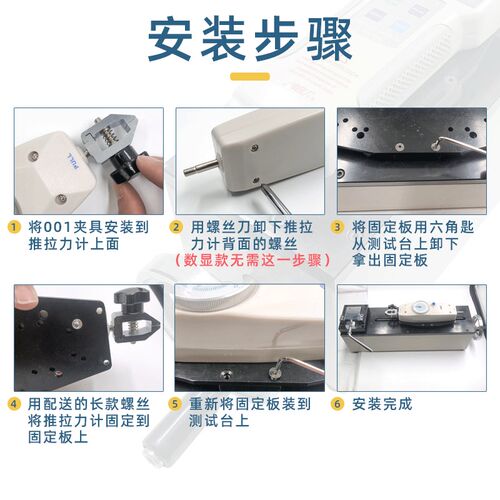 安装步骤

PULL

1 将001夹具安装到推拉力计上面

2 用螺丝刀卸下推拉力计背面的螺丝
（数显款无需这一步骤）

3 将固定板用六角匙从测试台上卸下拿出固定板

4 用配送的长款螺丝将推拉力计固定到固定板上

5 重新将固定板装到测试台上

6 安装完成