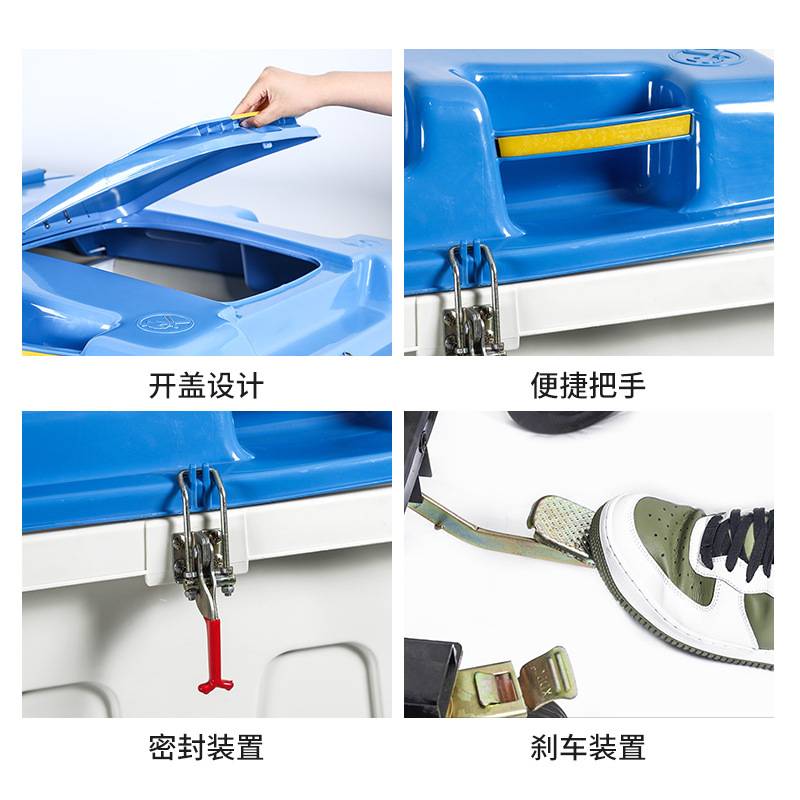 开盖设计

便捷把手

密封装置

刹车装置