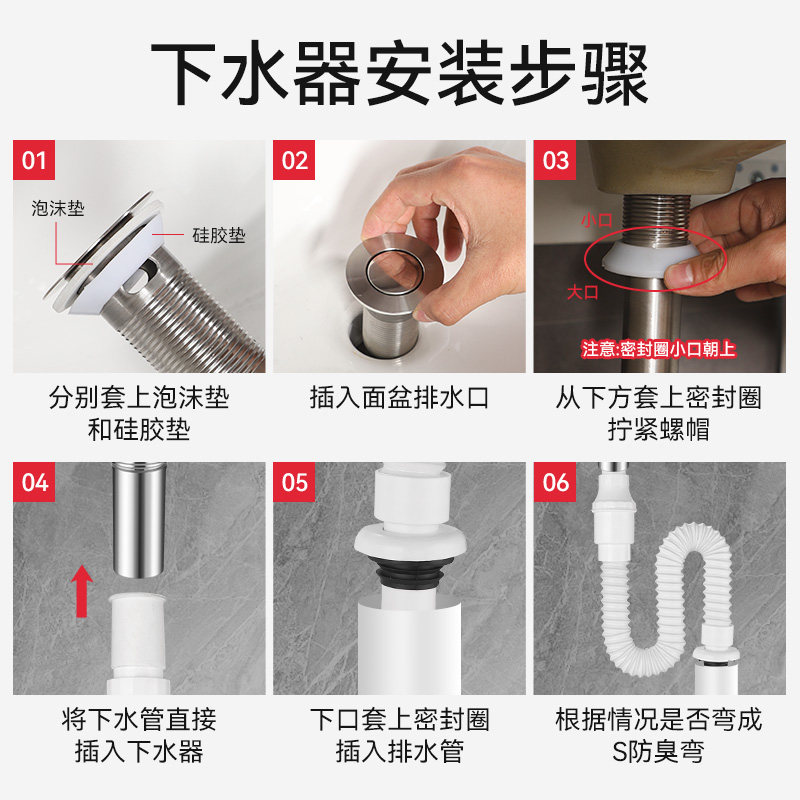 下水器安装步骤

01
泡沫垫
硅胶垫
分别套上泡沫垫和硅胶垫

02
插入面盆排水口

03
小口
大口
注意:密封圈小口朝上
从下方套上密封圈拧紧螺帽

04
将下水管直接插入下水器

05
下口套上密封圈插入排水管

06
根据情况是否弯成S防臭弯