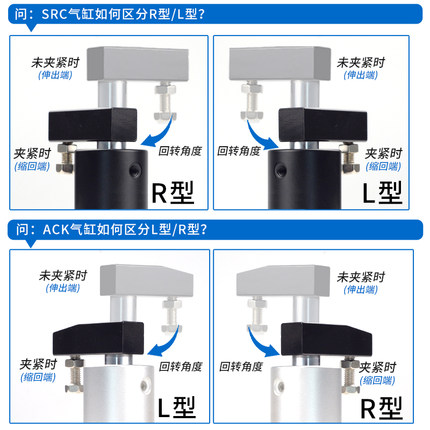 问：SRC气缸如何区分R型/L型？

未夹紧时
(伸出端)

回转角度

夹紧时
(缩回端)

R型

未夹紧时
(伸出端)

回转角度

夹紧时
(缩回端)

L型

问：ACK气缸如何区分L型/R型？

未夹紧时
(伸出端)

回转角度

夹紧时
(缩回端)

L型

未夹紧时
(伸出端)

回转角度

夹紧时
(缩回端)

R型