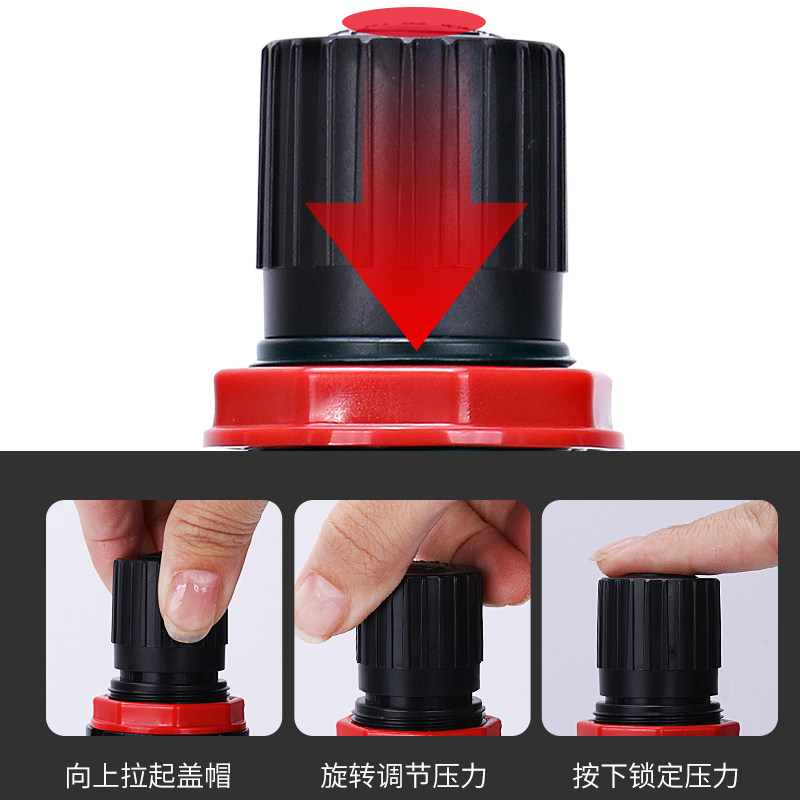 向上拉起盖帽

旋转调节压力

按下锁定压力