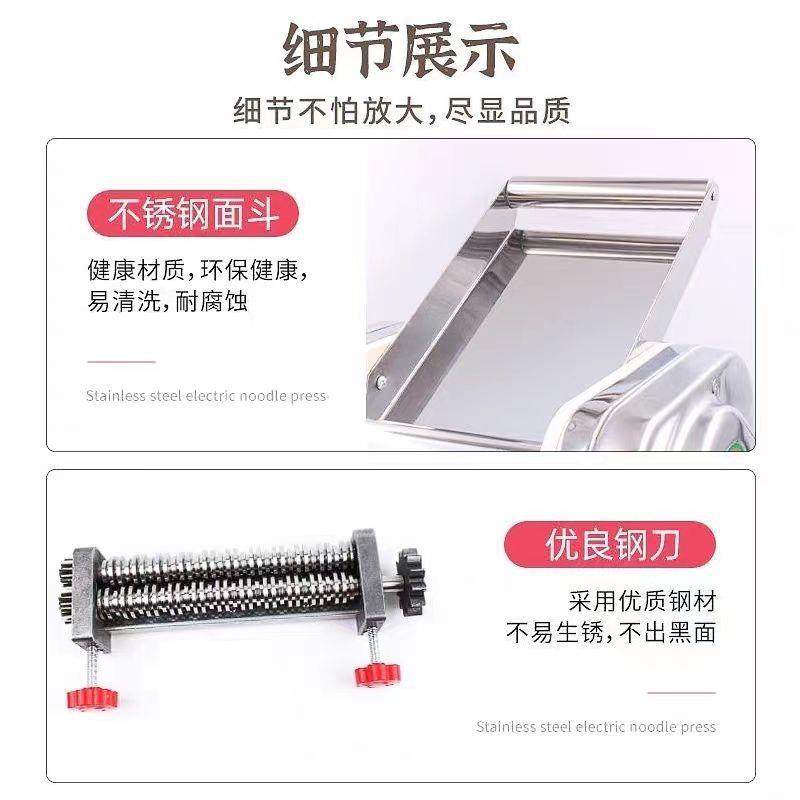 细节展示

细节不怕放大，尽显品质

不锈钢面斗

健康材质，环保健康，易清洗，耐腐蚀

Stainless steel electric noodle press

优良钢刀

采用优质钢材
不易生锈，不出黑面

Stainless steel electric noodle press