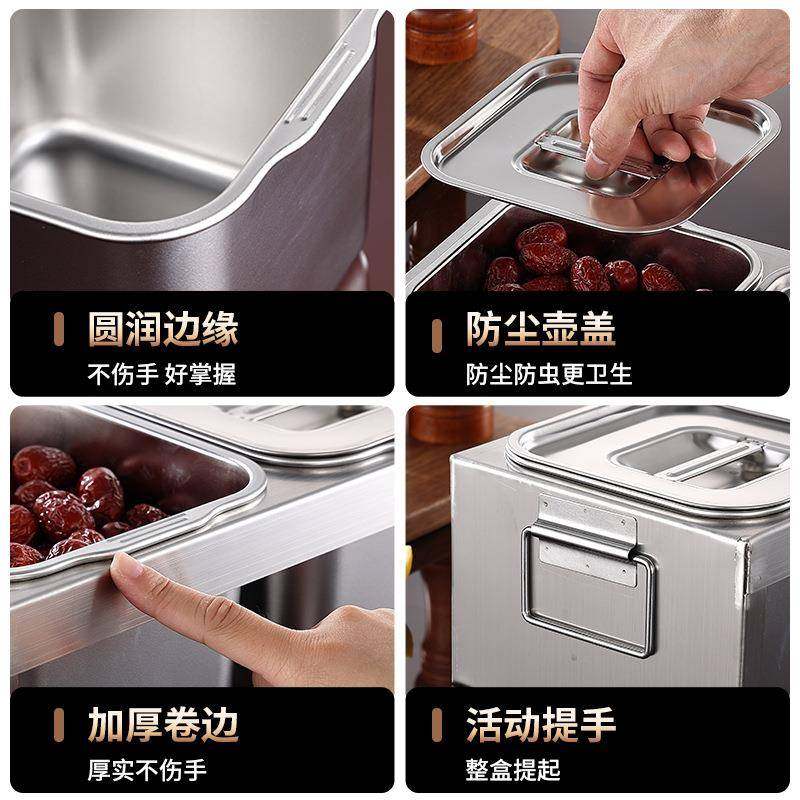 圆润边缘
不伤手 好掌握

防尘壶盖
防尘防虫更卫生

加厚卷边
厚实不伤手

活动提手
整盒提起