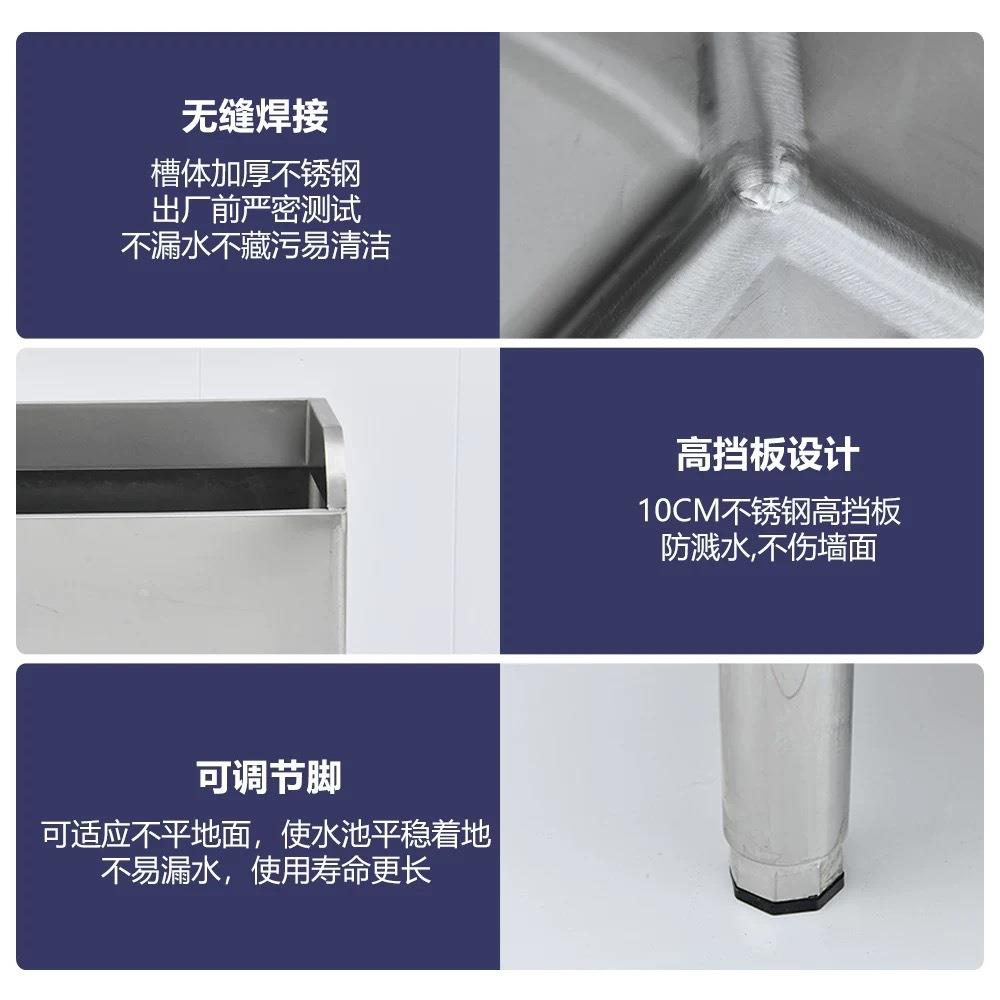 无缝焊接

槽体加厚不锈钢
出厂前严密测试
不漏水不藏污易清洁

高挡板设计

10CM不锈钢高挡板
防溅水,不伤墙面

可调节脚

可适应不平地面，使水池平稳着地
不易漏水，使用寿命更长