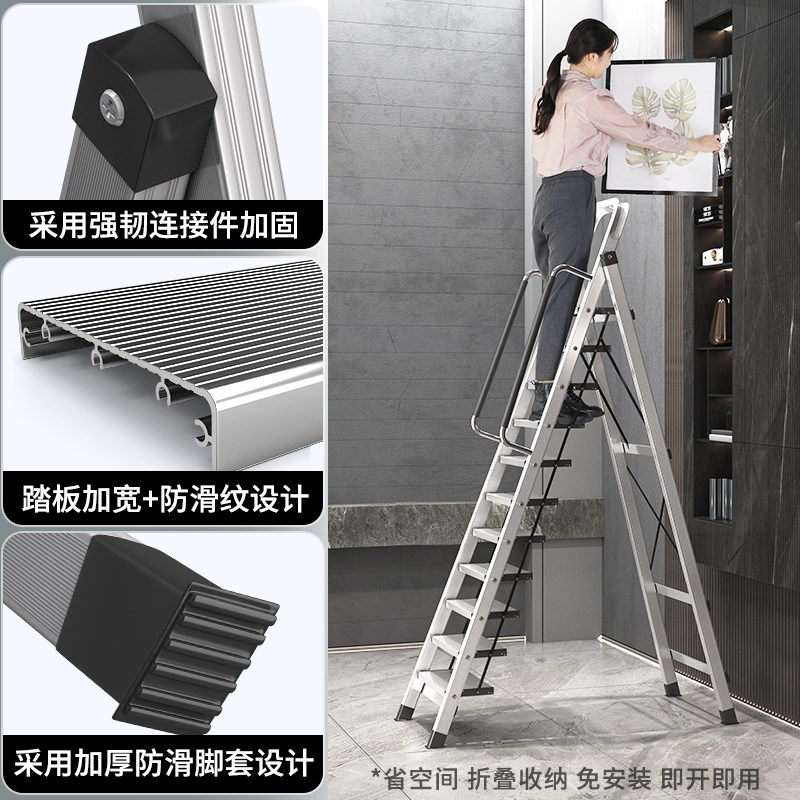 采用强韧连接件加固

踏板加宽+防滑纹设计

采用加厚防滑脚套设计

*省空间 折叠收纳 免安装 即开即用