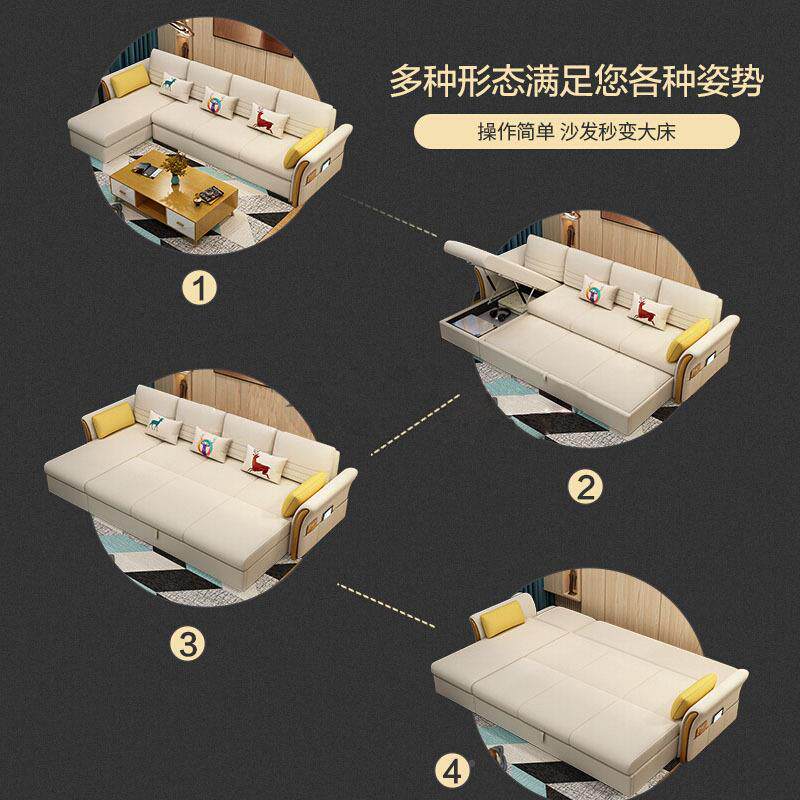 多种形态满足您各种姿势

操作简单 沙发秒变大床

1

2

3

4