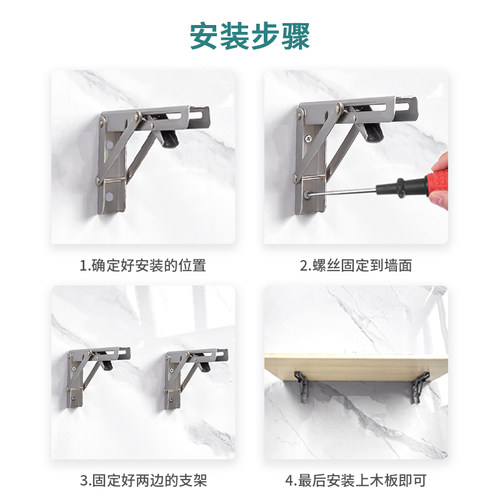 安装步骤

1.确定好安装的位置

2.螺丝固定到墙面

3.固定好两边的支架

4.最后安装上木板即可