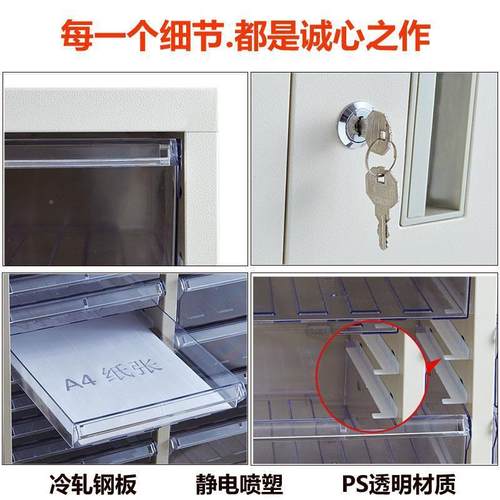 每一个细节.都是诚心之作

A4 纸张

冷轧钢板 静电喷塑 PS透明材质