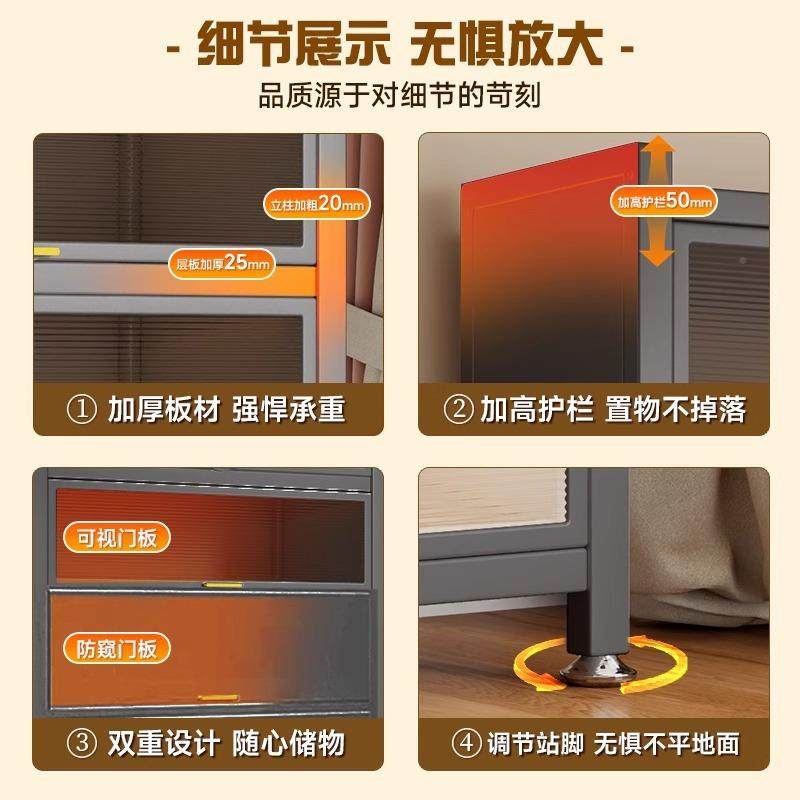 - 细节展示 无惧放大 -

品质源于对细节的苛刻

立柱加粗20mm

层板加厚25mm

① 加厚板材 强悍承重

加高护栏50mm

② 加高护栏 置物不掉落

可视门板

防窥门板

③ 双重设计 随心储物

④ 调节站脚 无惧不平地面