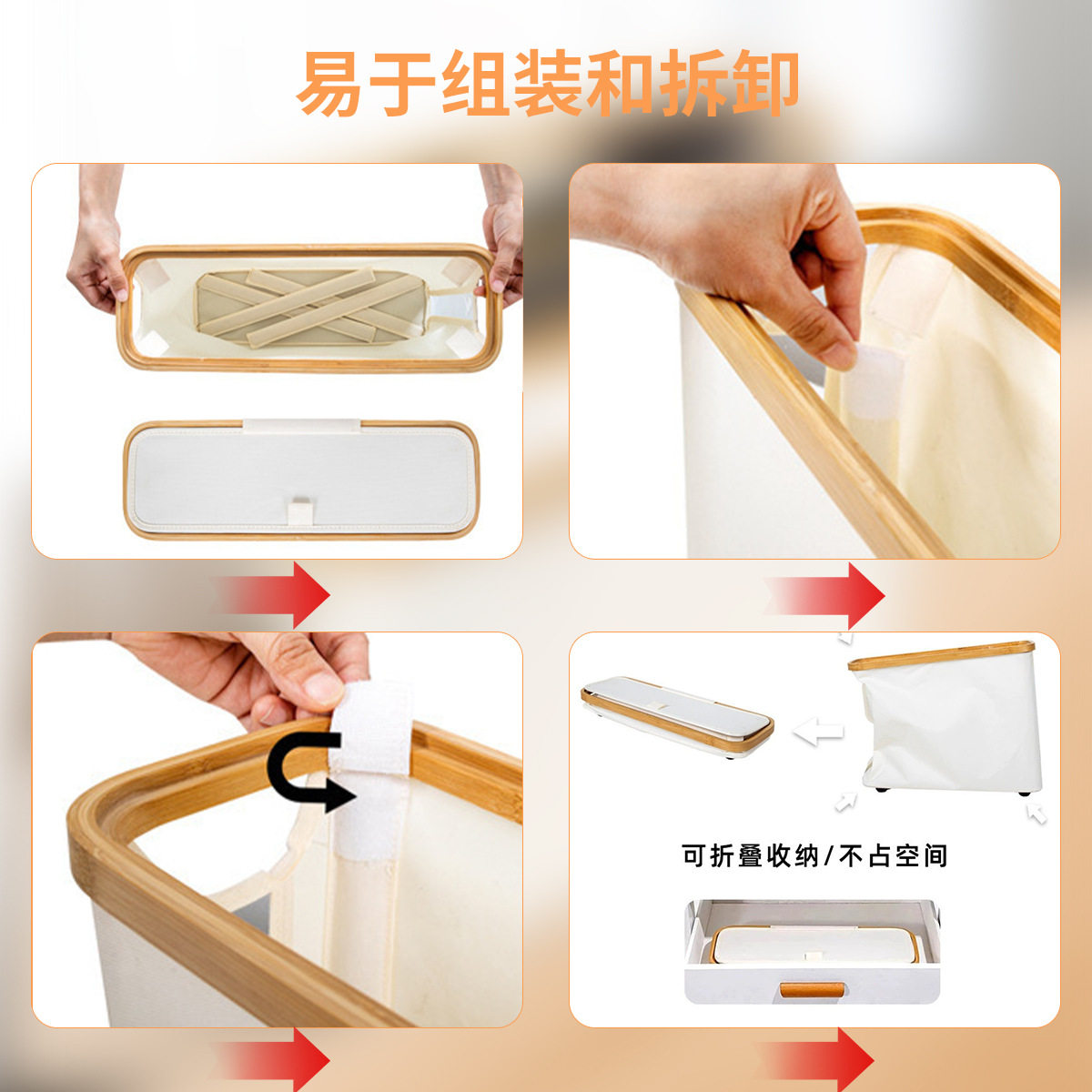 易于组装和拆卸

可折叠收纳/不占空间