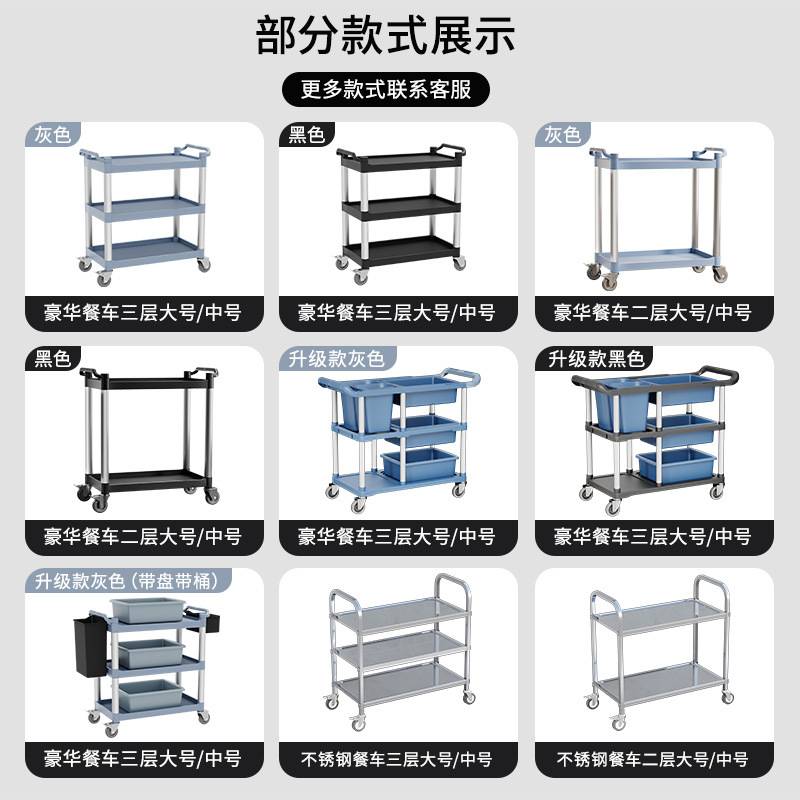 部分款式展示

更多款式联系客服

灰色

豪华餐车三层大号/中号

黑色

豪华餐车三层大号/中号

灰色

豪华餐车二层大号/中号

黑色

豪华餐车二层大号/中号

升级款灰色

豪华餐车三层大号/中号

升级款黑色

豪华餐车三层大号/中号

升级款灰色（带盘带桶）

豪华餐车三层大号/中号

不锈钢餐车三层大号/中号

不锈钢餐车二层大号/中号