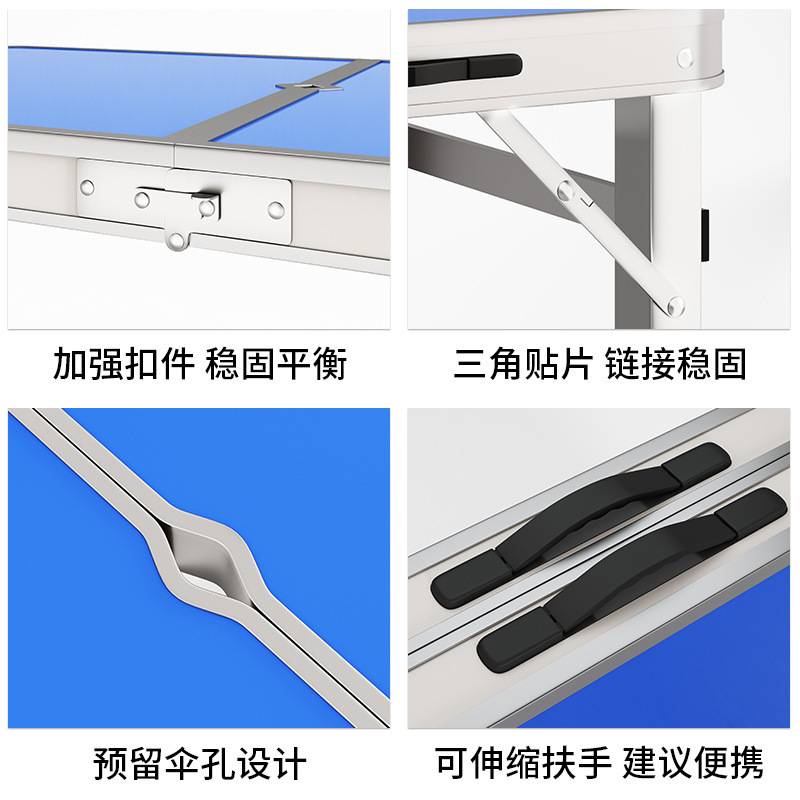 加强扣件 稳固平衡

三角贴片 链接稳固

预留伞孔设计

可伸缩扶手 建议便携