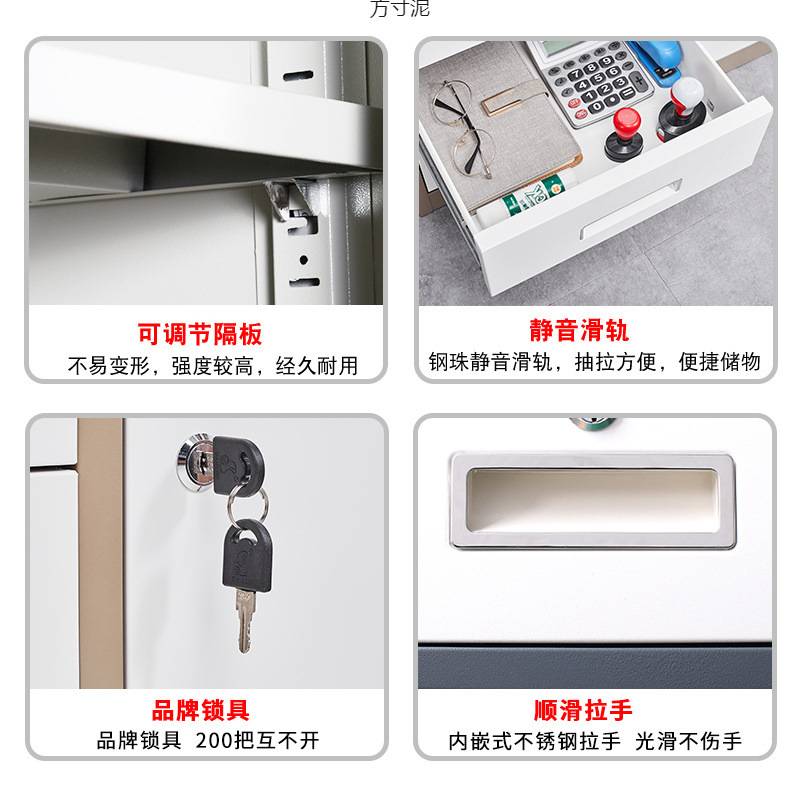 方寸泥

可调节隔板
不易变形，强度较高，经久耐用

静音滑轨
钢珠静音滑轨，抽拉方便，便捷储物

品牌锁具
品牌锁具 200把互不开

顺滑拉手
内嵌式不锈钢拉手 光滑不伤手