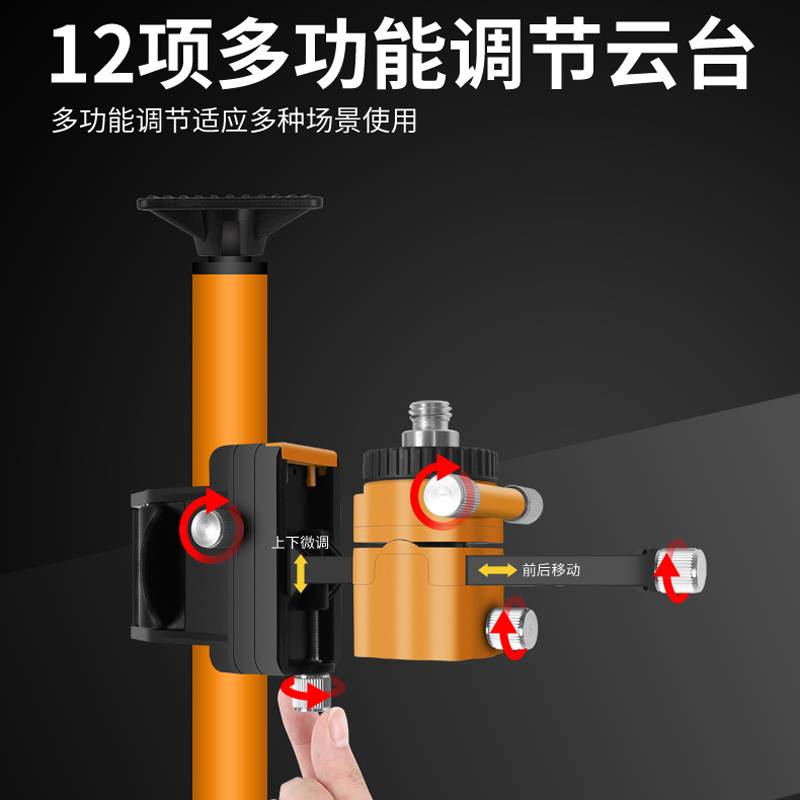 12项多功能调节云台

多功能调节适应多种场景使用

上下微调

前后移动