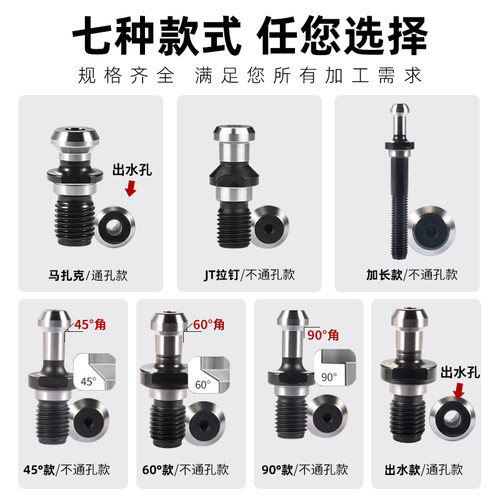 七种款式 任您选择

规格齐全 满足您所有加工需求

出水孔

马扎克/通孔款

JT拉钉/不通孔款

加长款/不通孔款

45°角

45°

45°款/不通孔款

60°角

60°

60°款/不通孔款

90°角

90°

90°款/不通孔款

出水孔

出水款/通孔款