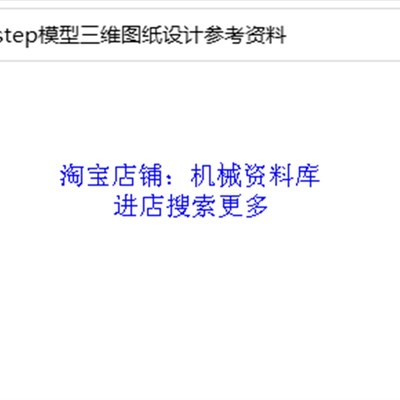 step模型三维图纸设计参考资料

淘宝店铺：机械资料库
进店搜索更多