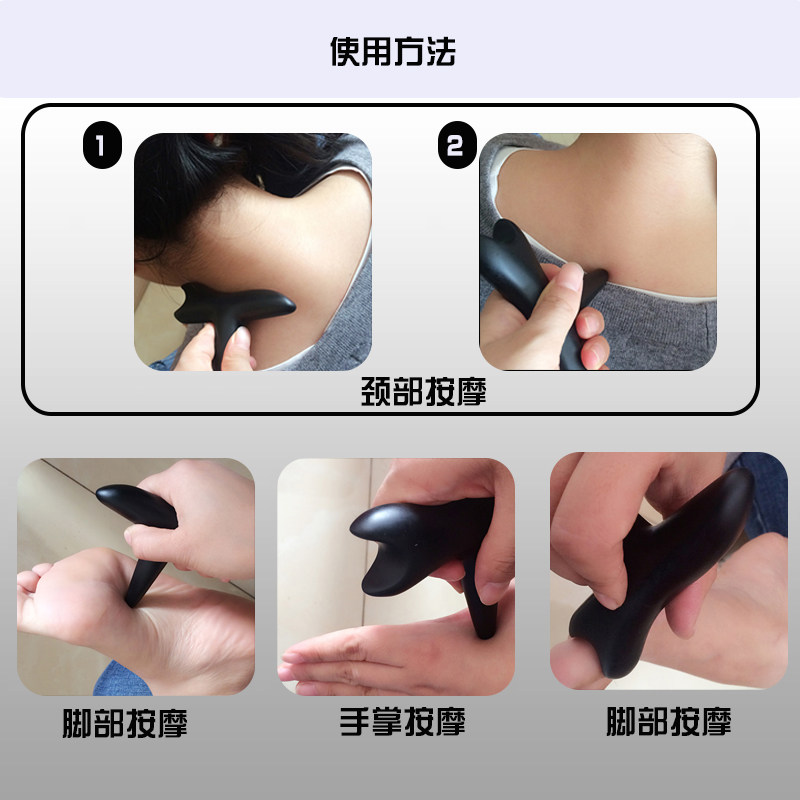 使用方法

1

2

颈部按摩

脚部按摩

手掌按摩

脚部按摩