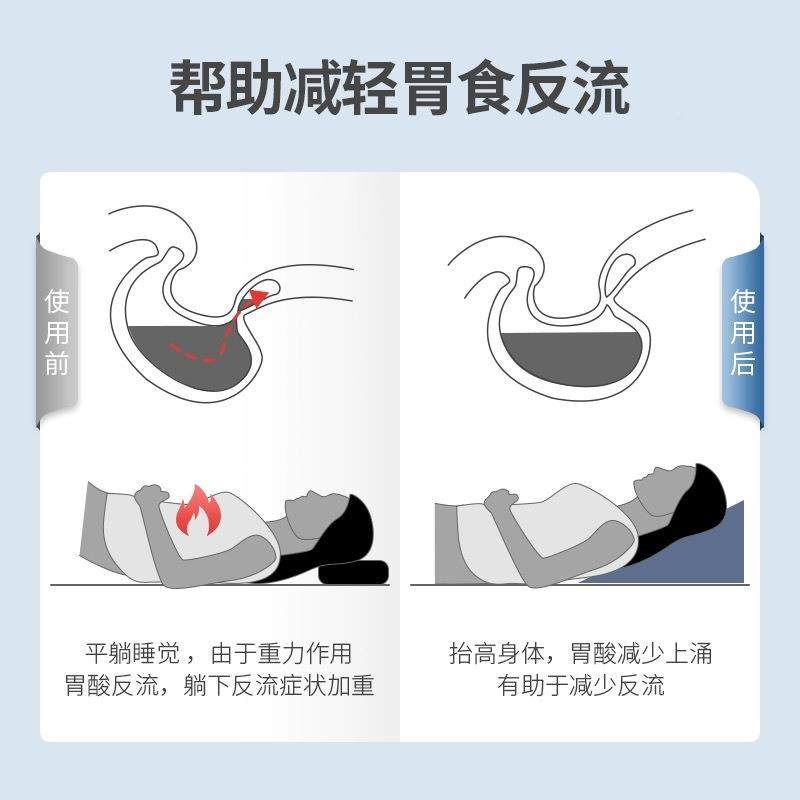 帮助减轻胃食反流

使用前

平躺睡觉，由于重力作用
胃酸反流，躺下反流症状加重

使用后

抬高身体，胃酸减少上涌
有助于减少反流