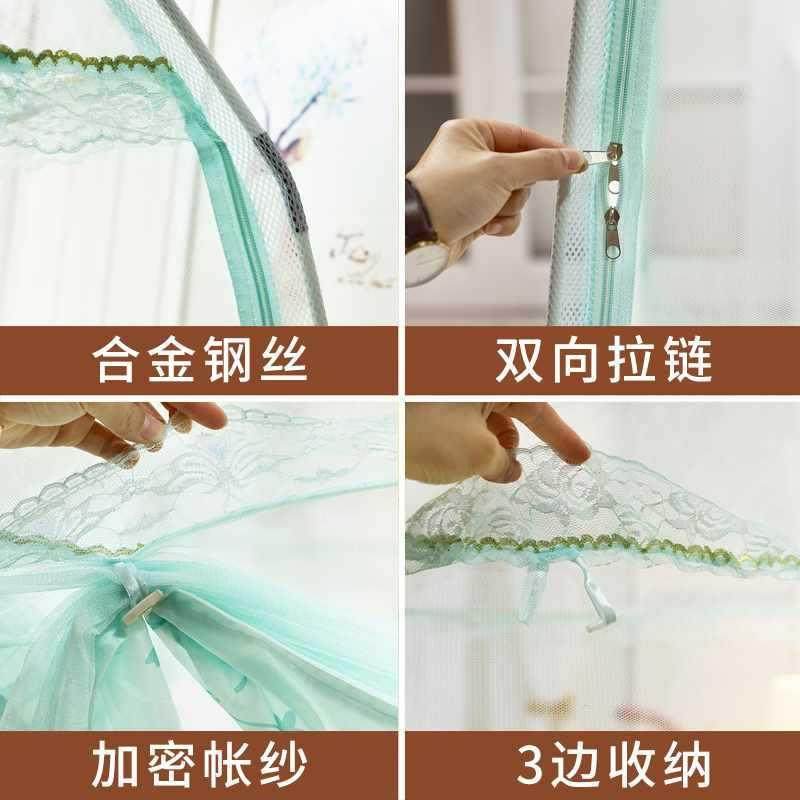 合金钢丝

双向拉链

加密帐纱

3边收纳