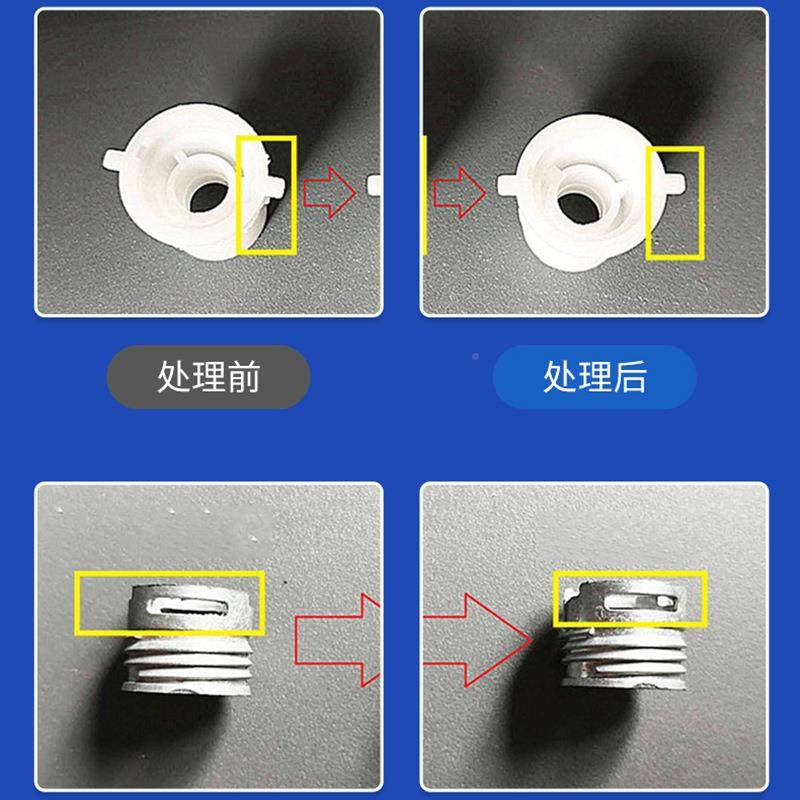 处理前

处理后