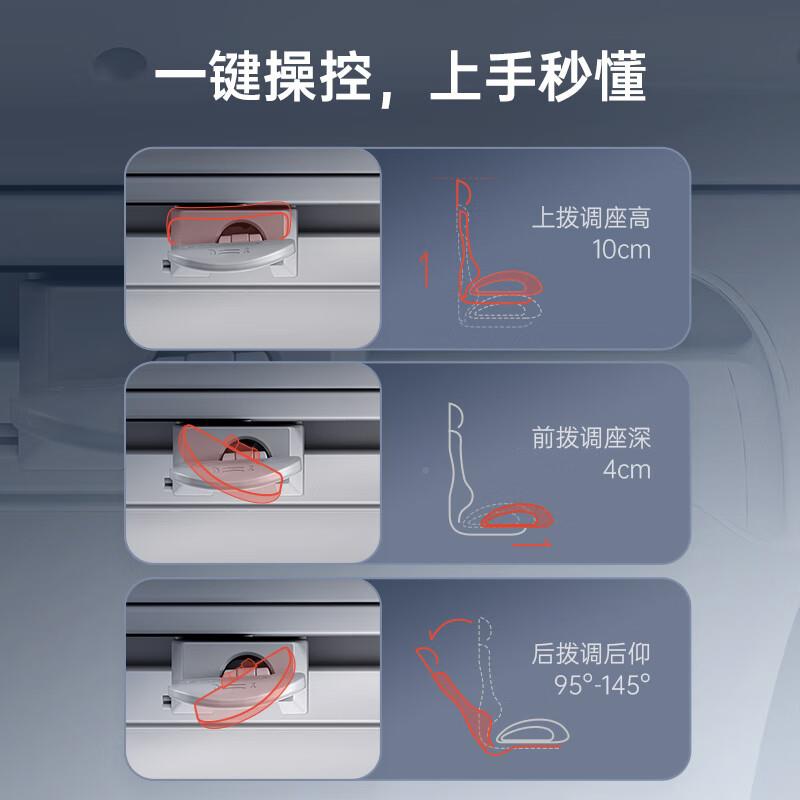 一键操控，上手秒懂

上拨调座高
10cm

前拨调座深
4cm

后拨调后仰
95°-145°