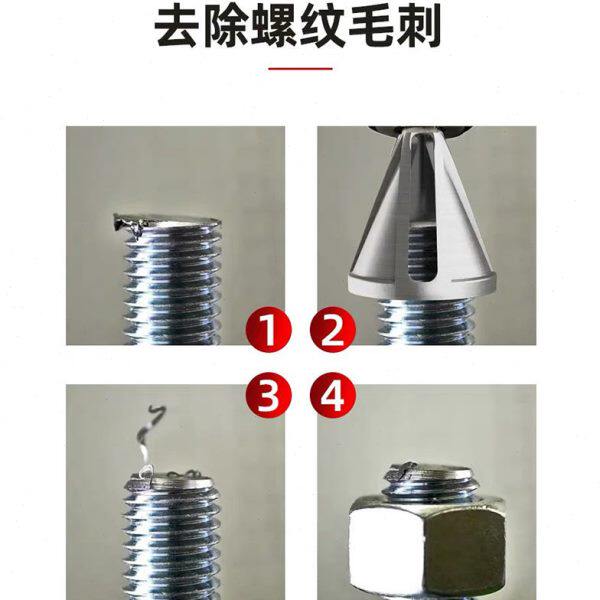 去除螺纹毛刺

1
2
3
4