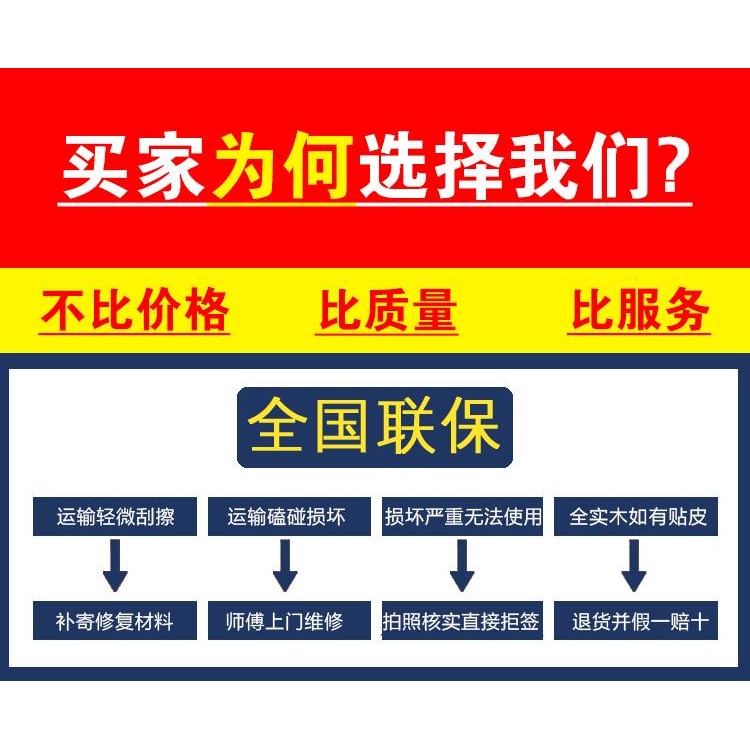 买家为何选择我们?

不比价格 比质量 比服务

全国联保

运输轻微刮擦

补寄修复材料

运输磕碰损坏

师傅上门维修

损坏严重无法使用

拍照核实直接拒签

全实木如有贴皮

退货并假一赔十