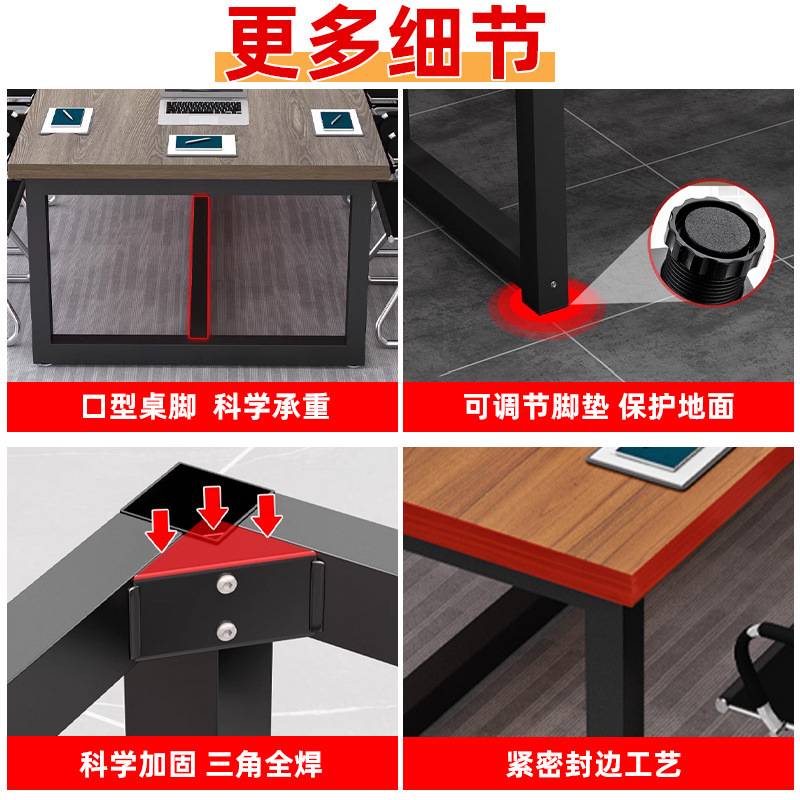 更多细节

口型桌脚 科学承重

可调节脚垫 保护地面

科学加固 三角全焊

紧密封边工艺