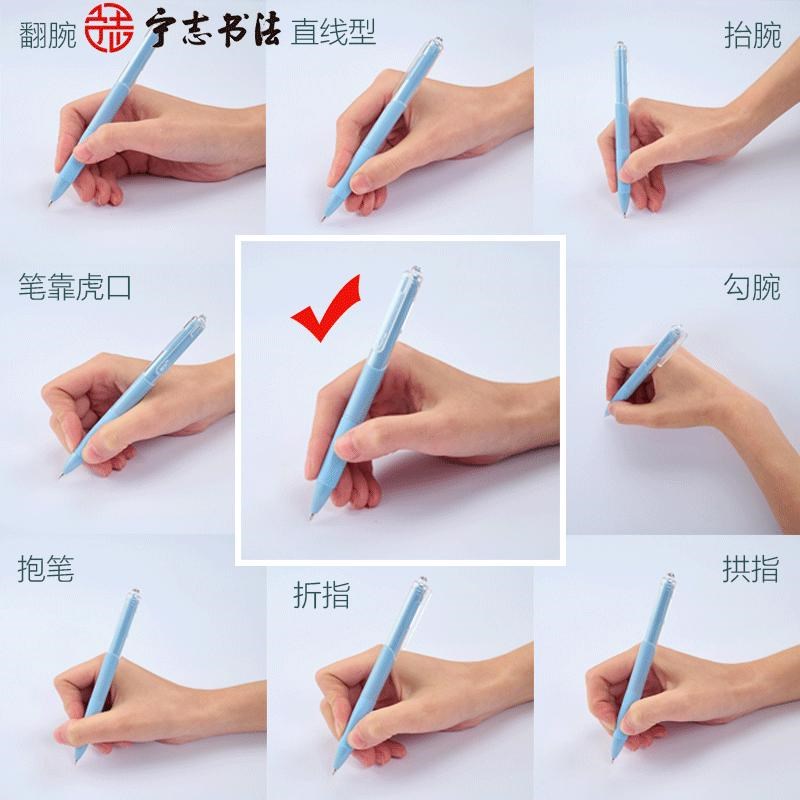 翻腕
宁志书法
直线型
抬腕
笔靠虎口
勾腕
抱笔
折指
拱指