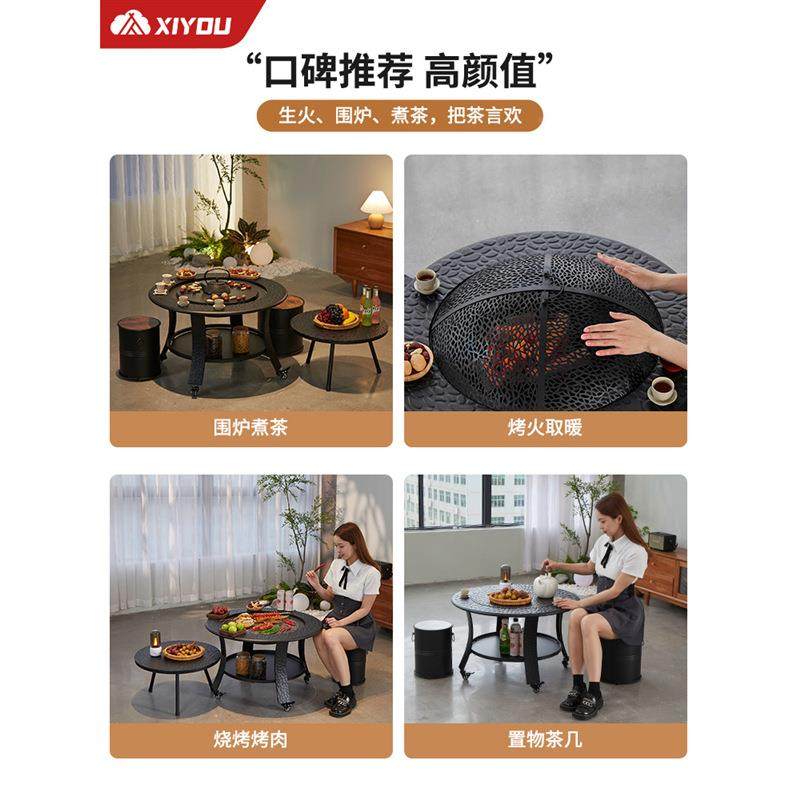 XIYOU

“口碑推荐 高颜值”

生火、围炉、煮茶，把茶言欢

围炉煮茶

烤火取暖

烧烤烤肉

置物茶几