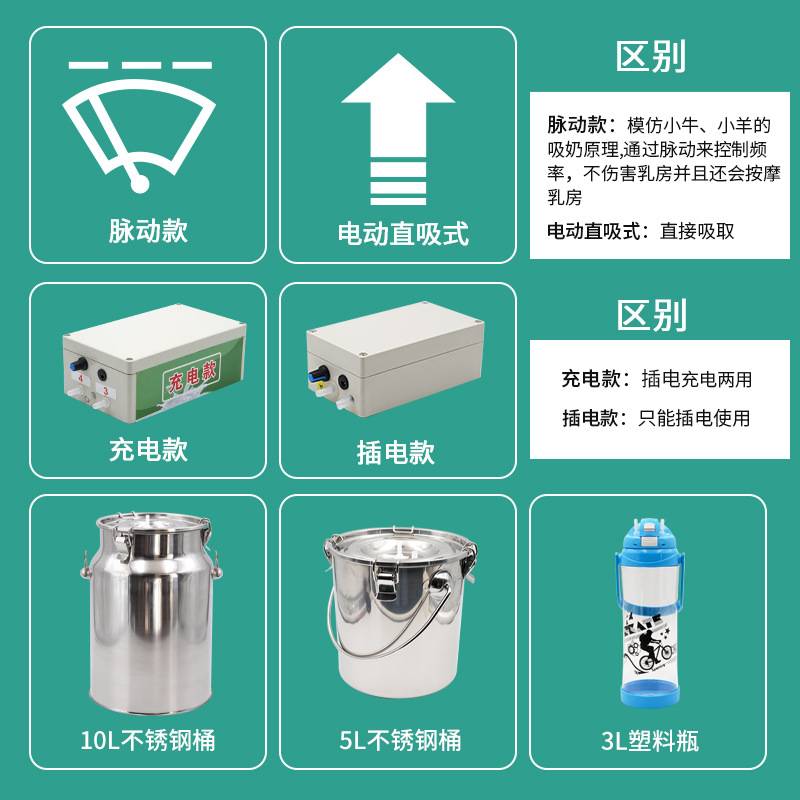 脉动款

电动直吸式

区别

脉动款：模仿小牛、小羊的吸奶原理,通过脉动来控制频率，不伤害乳房并且还会按摩乳房

电动直吸式：直接吸取

4 3
充电款

充电款

插电款

区别

充电款：插电充电两用

插电款：只能插电使用

10L不锈钢桶

5L不锈钢桶

3L塑料瓶