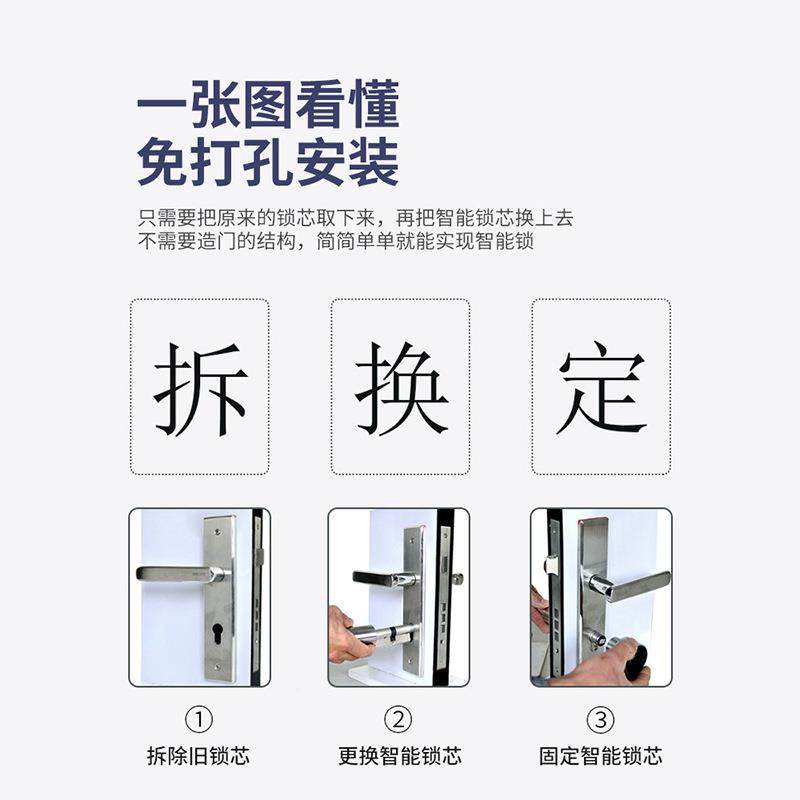 一张图看懂
免打孔安装

只需要把原来的锁芯取下来，再把智能锁芯换上去
不需要造门的结构，简简单单就能实现智能锁

拆

换

定

①
拆除旧锁芯

②
更换智能锁芯

③
固定智能锁芯